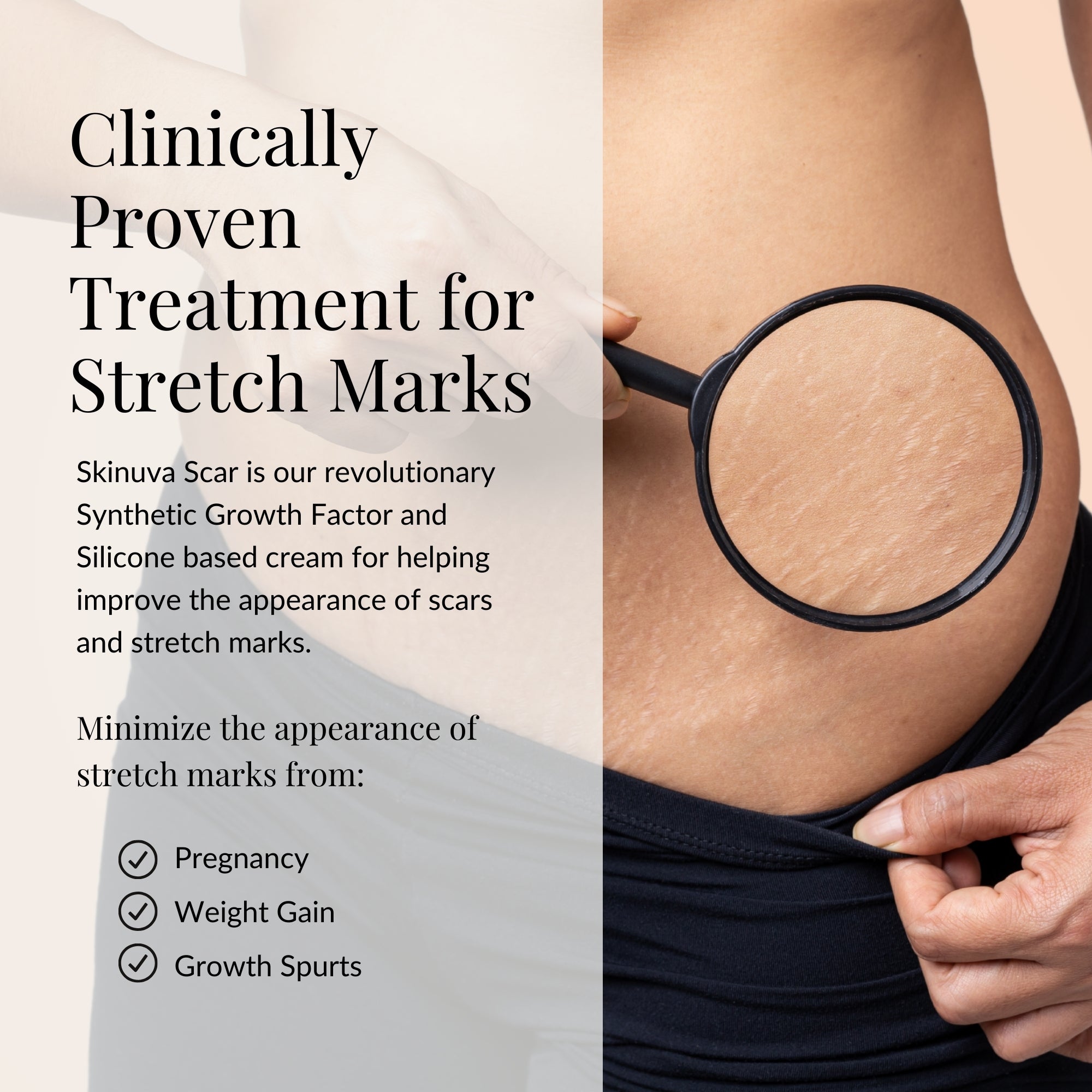 Clinically Proven Treatment for Stretch Marks

Skinuva Scar is our revolutionary Synthetic Growth Factor and Silicone based cream for helping improve the appearance of scars and stretch marks.

Minimize the appearance of stretch marks from:

Pregnancy
Weight Gain
Growth Spurts