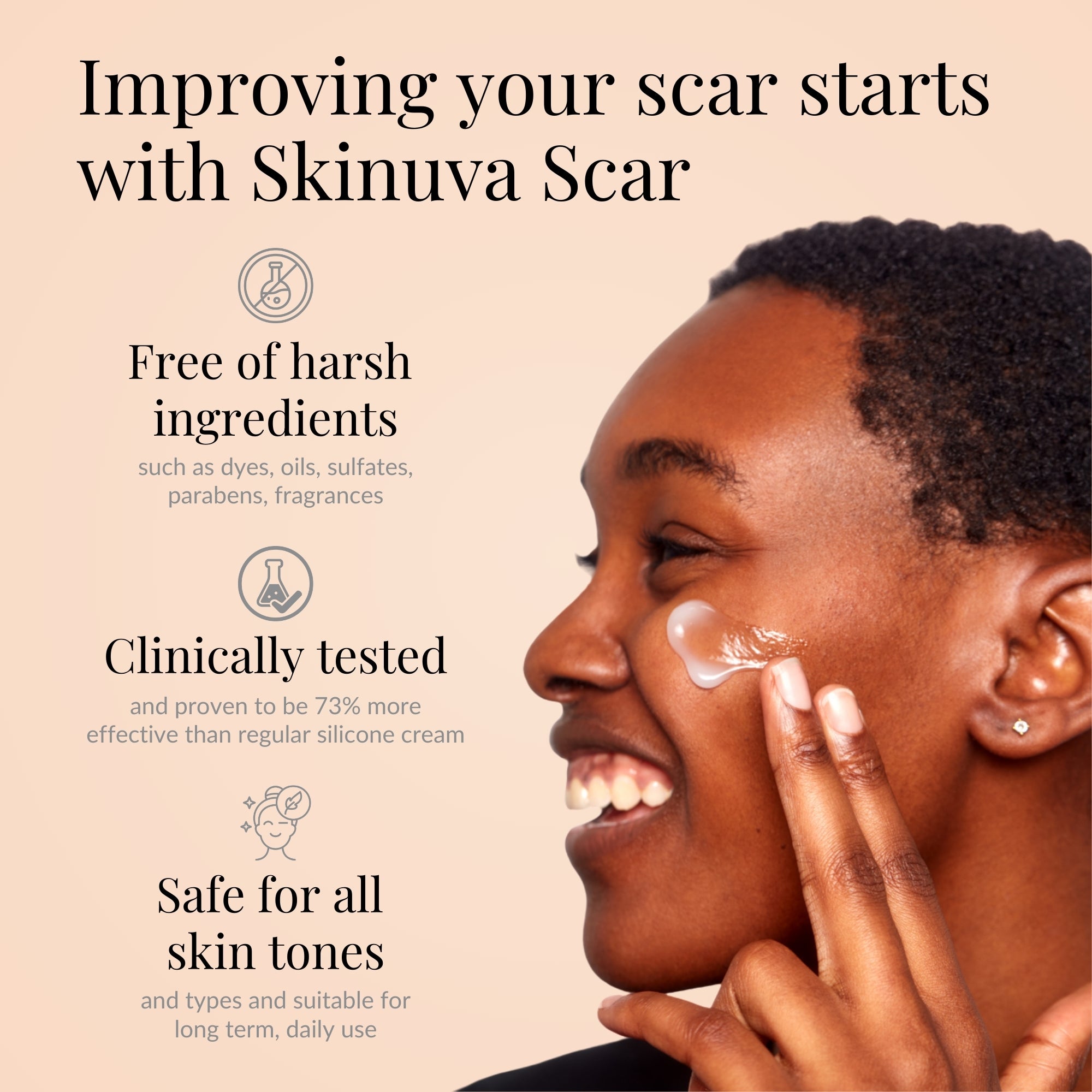 Improving your scar starts with Skinuva Scar

Free of harsh ingredients

such as dyes, oils, sulfates, parabens, fragrances

Clinically tested

and proven to be 73% more effective than regular silicone cream

Safe for all skin tones

and types and suitable for long term, daily use